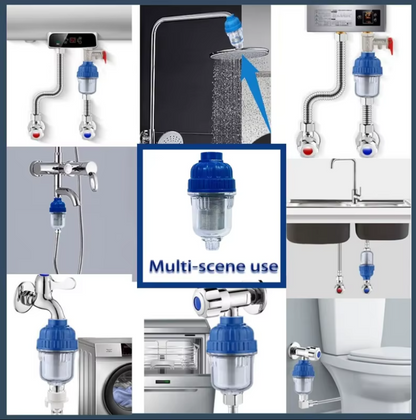 Multi-scene use