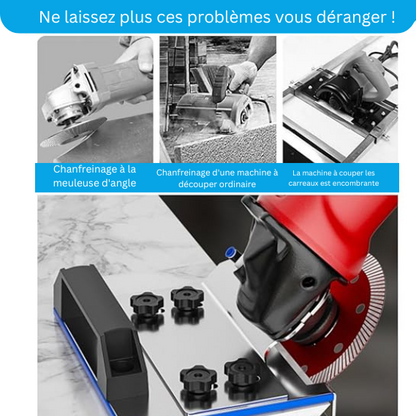 Ne laissez plus ces problèmes vous déranger !

Chanfreinage à la meuleuse d'angle

Chanfreinage d'une machine à découper ordinaire

La machine à couper les carreaux est encombrante