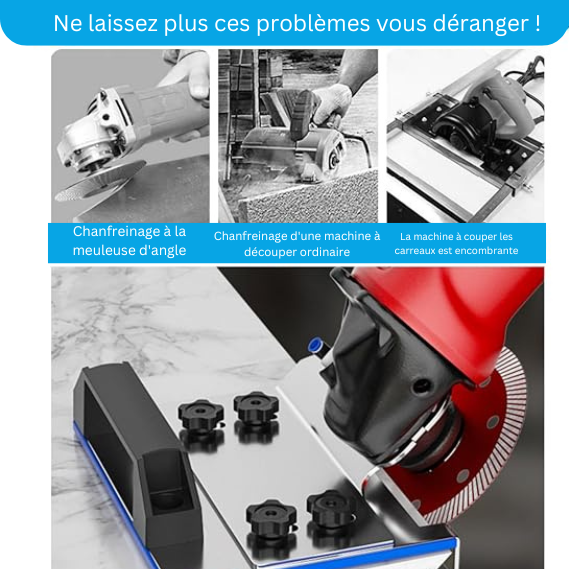 Ne laissez plus ces problèmes vous déranger !

Chanfreinage à la meuleuse d'angle

Chanfreinage d'une machine à découper ordinaire

La machine à couper les carreaux est encombrante