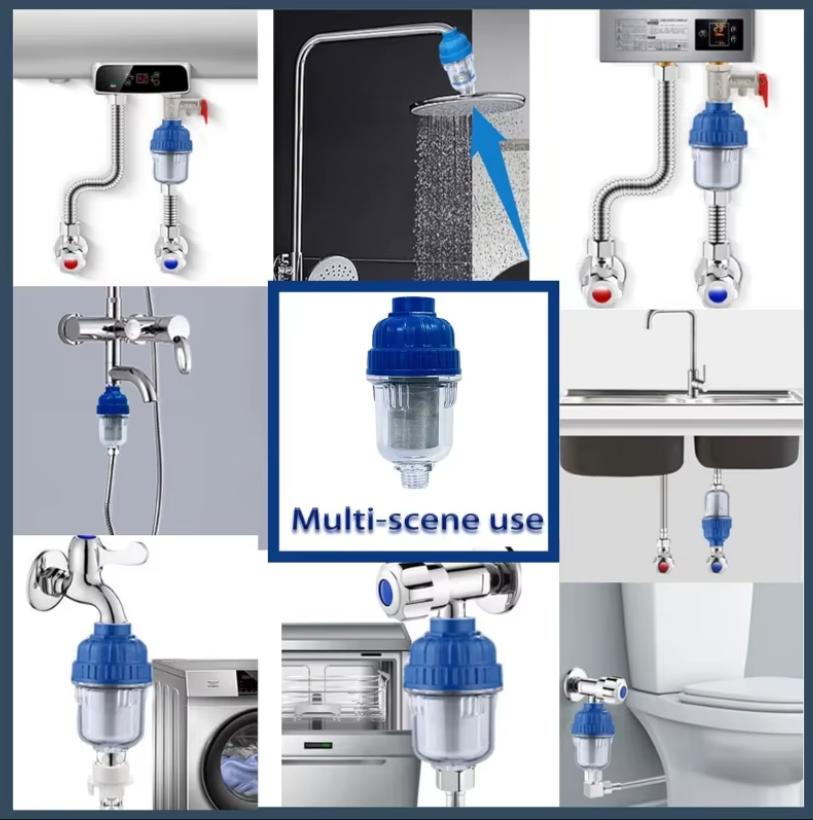 Multi-scene use